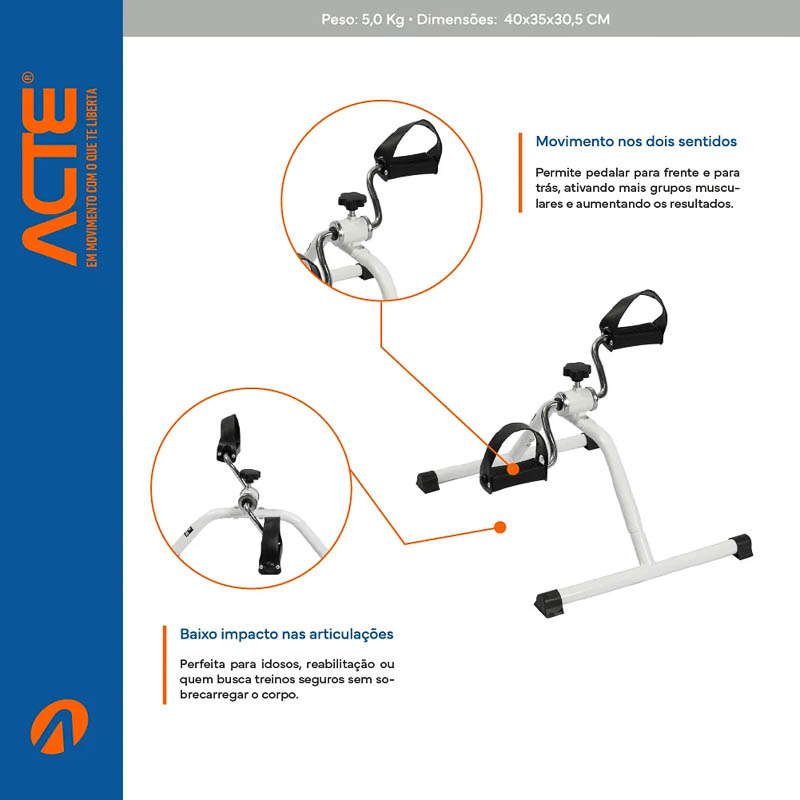 Peso: 5,0 Kg • Dimensões: 40x35x30,5 CM

ACTE®
EM MOVIMENTO COM O QUE TE LIBERTA

Movimento nos dois sentidos

Permite pedalar para frente e para trás, ativando mais grupos musculares e aumentando os resultados.

Baixo impacto nas articulações

Perfeita para idosos, reabilitação ou quem busca treinos seguros sem sobrecarregar o corpo.